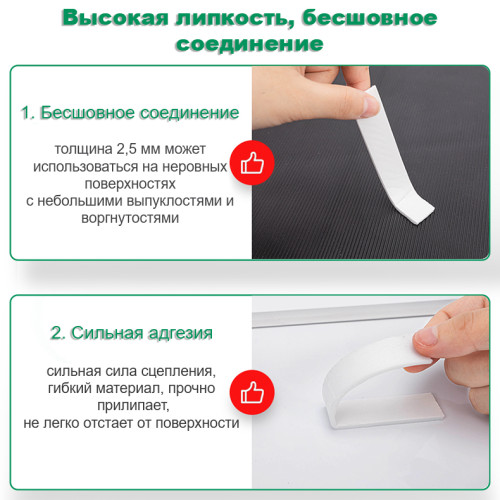 Высокая липкость, бесшовное соединение

1. Бесшовное соединение

толщина 2,5 мм может использоваться на неровных поверхностях
с небольшими выпуклостями и воргнутостями

2. Сильная адгезия

сильная сила сцепления, гибкий материал, прочно прилипает,
не легко отстает от поверхности