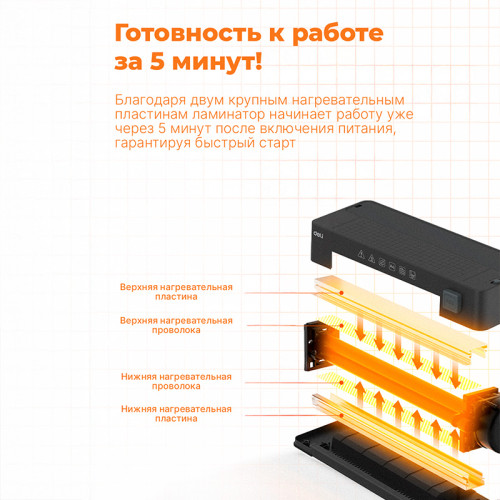 Готовность к работе за 5 минут!

Благодаря двум крупным нагревательным пластинам ламинатор начинает работу уже через 5 минут после включения питания, гарантируя быстрый старт

deli

Верхняя нагревательная пластина

Верхняя нагревательная проволока

Нижняя нагревательная проволока

Нижняя нагревательная пластина