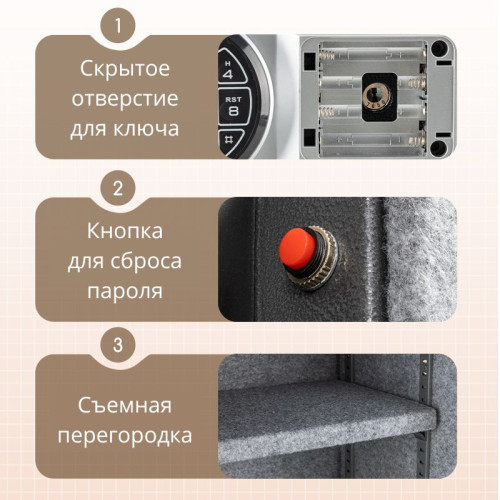 1

Скрытое отверстие для ключа

H
4
RST
8
#

2

Кнопка для сброса пароля

3

Съемная перегородка