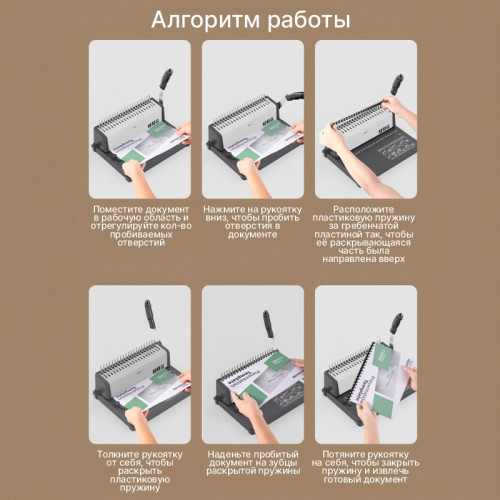 Алгоритм работы

Поместите документ в рабочую область и отрегулируйте кол-во пробиваемых отверстий

Нажмите на рукоятку вниз, чтобы пробить отверстия в документе

Расположите пластиковую пружину за гребенчатой пластиной так, чтобы её раскрывающаяся часть была направлена вверх

Толкните рукоятку от себя, чтобы раскрыть пластиковую пружину

Наденьте пробитый документ на зубцы раскрытой пружины

Потяните рукоятку на себя, чтобы закрыть пружину и извлечь готовый документ