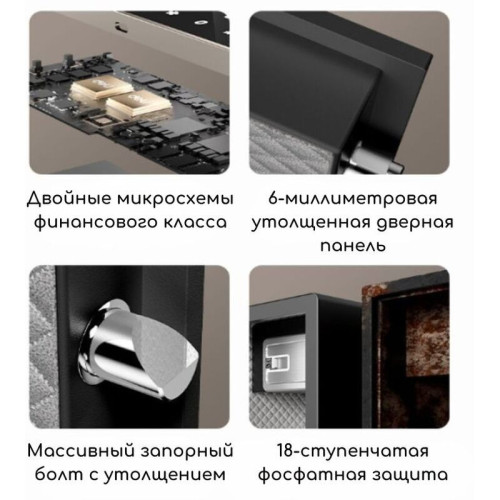 Двойные микросхемы финансового класса

6-миллиметровая утолщенная дверная панель

Массивный запорный болт с утолщением

18-ступенчатая фосфатная защита